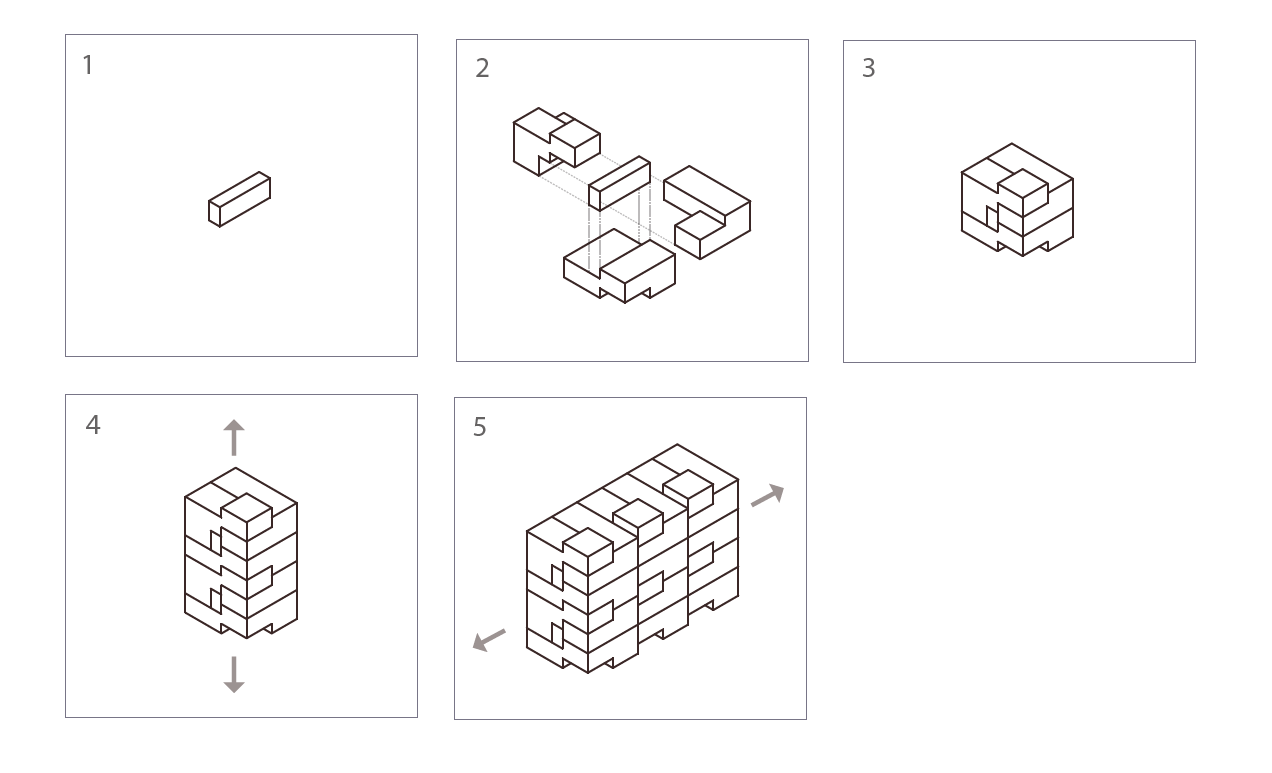 1

2

3

4

5